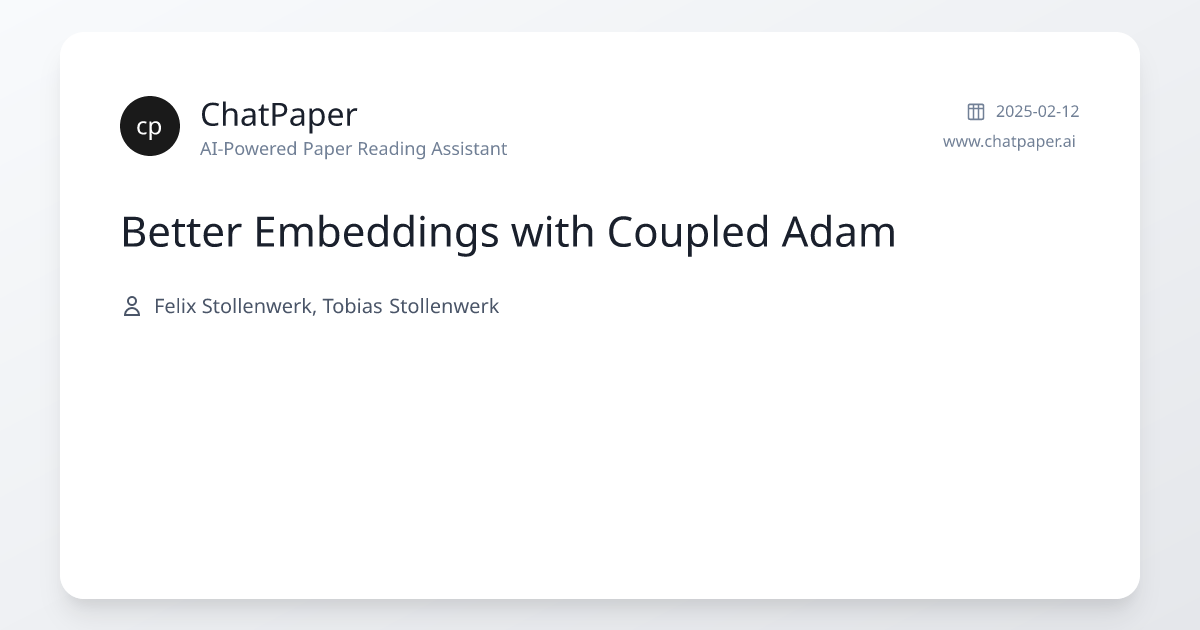 cp

ChatPaper
AI-Powered Paper Reading Assistant

2025-02-12
www.chatpaper.ai

Better Embeddings with Coupled Adam

Felix Stollenwerk, Tobias Stollenwerk